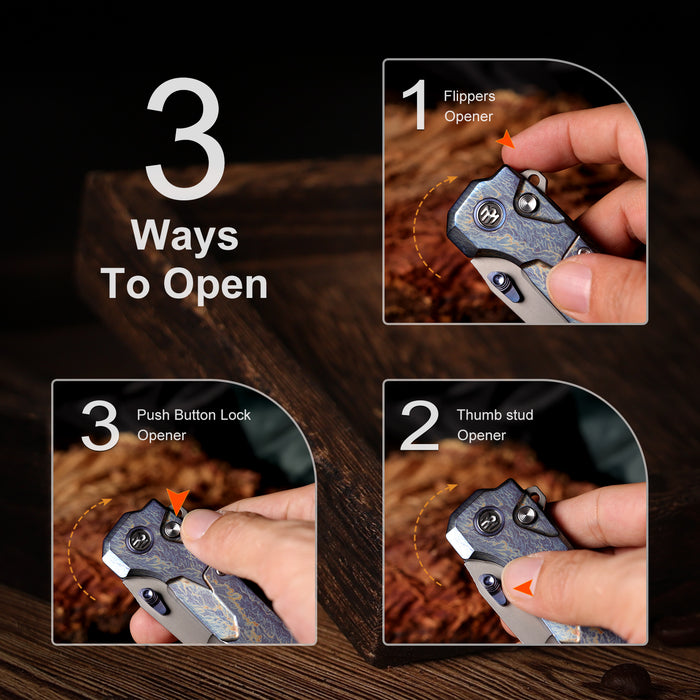 3
Ways
To Open

1 Flippers Opener

3 Push Button Lock Opener

2 Thumb stud Opener