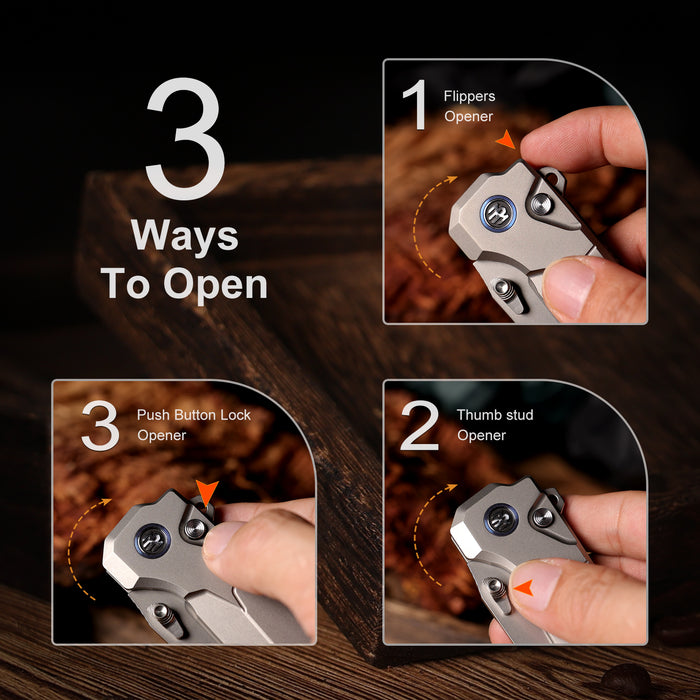 3
Ways
To Open

1 Flippers Opener

3 Push Button Lock Opener

2 Thumb stud Opener