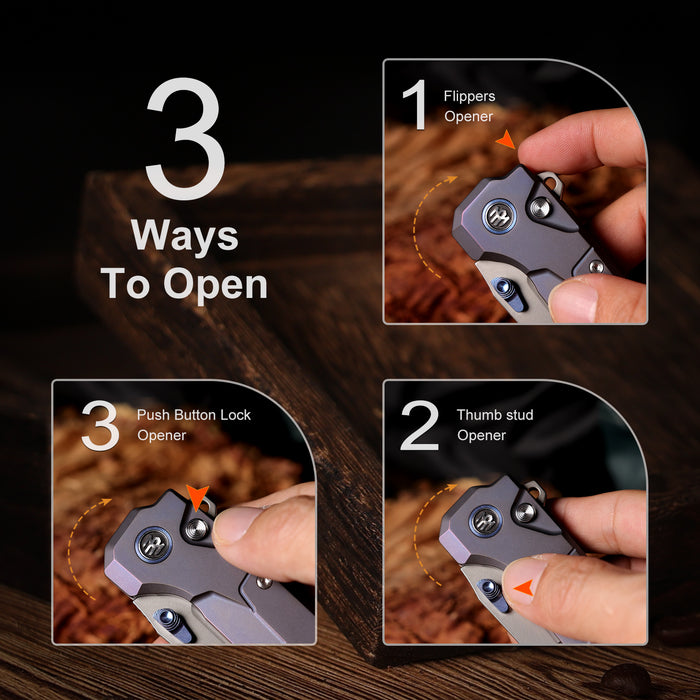 3
Ways
To Open

1 Flippers Opener

3 Push Button Lock Opener

2 Thumb stud Opener