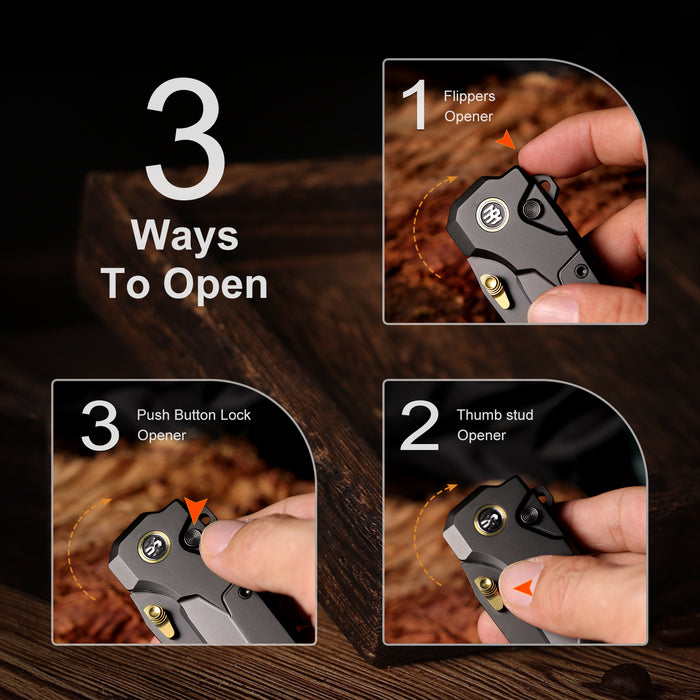 3
Ways
To Open

1 Flippers Opener

3 Push Button Lock Opener

2 Thumb stud Opener