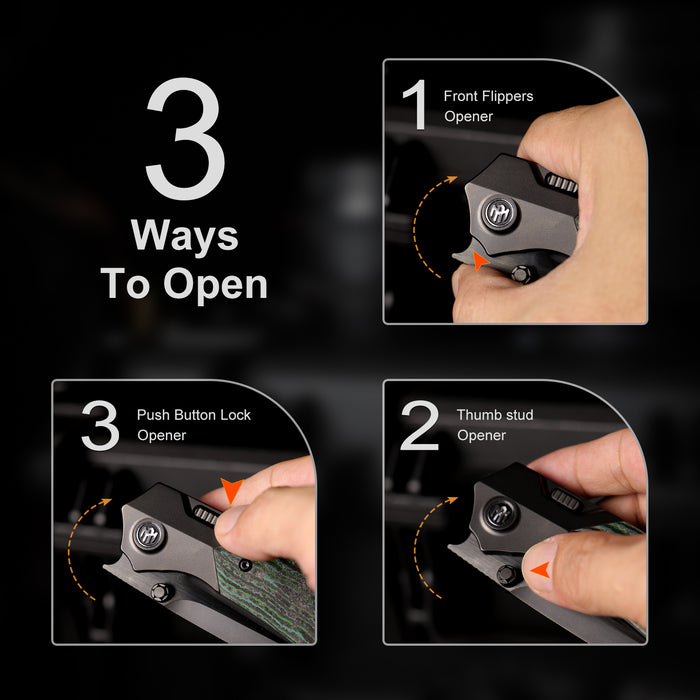 3
Ways
To Open

1 Front Flippers Opener

3 Push Button Lock Opener

2 Thumb stud Opener