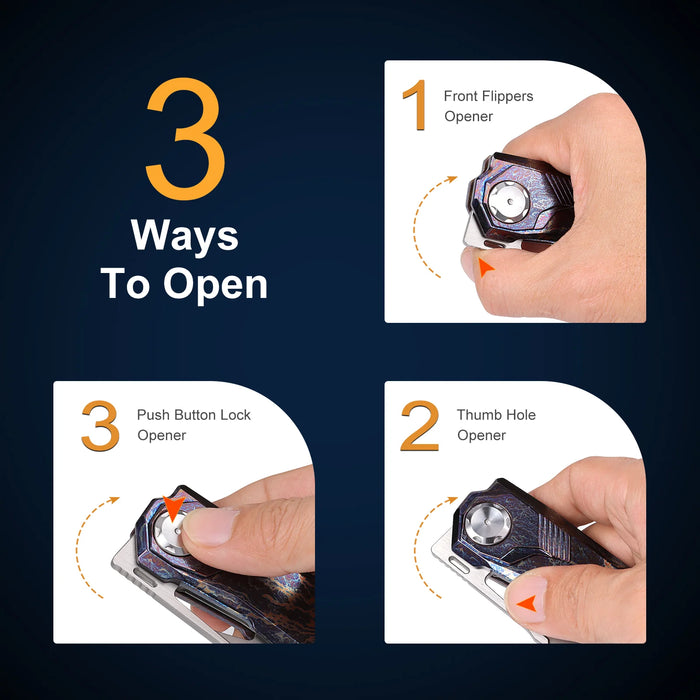 3
Ways
To Open

1 Front Flippers Opener

3 Push Button Lock Opener

2 Thumb Hole Opener