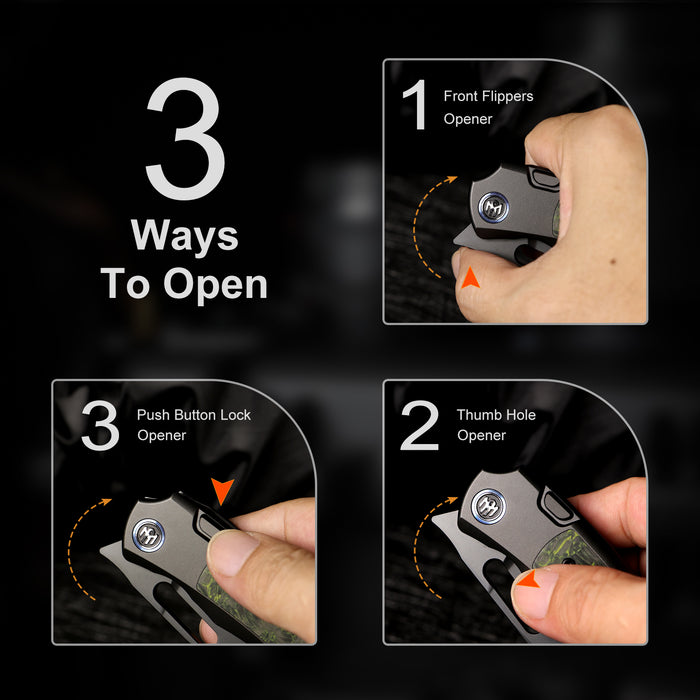 3
Ways
To Open

1 Front Flippers Opener

3 Push Button Lock Opener

2 Thumb Hole Opener