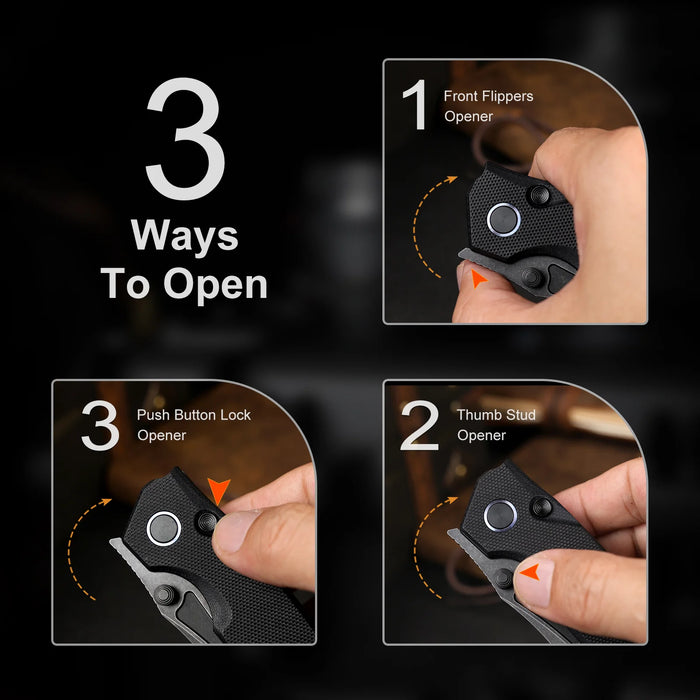 3
Ways
To Open

1 Front Flippers Opener

3 Push Button Lock Opener

2 Thumb Stud Opener