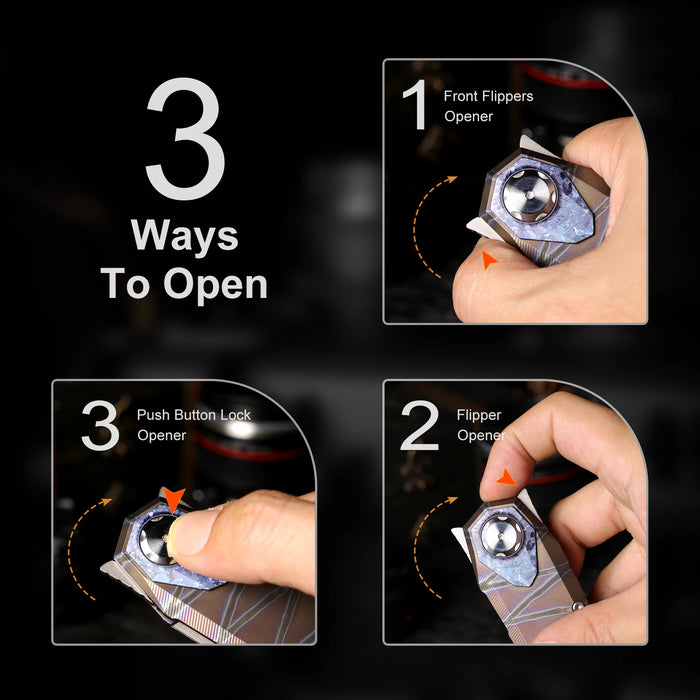 3
Ways
To Open

1 Front Flippers Opener

3 Push Button Lock Opener

2 Flipper Opener